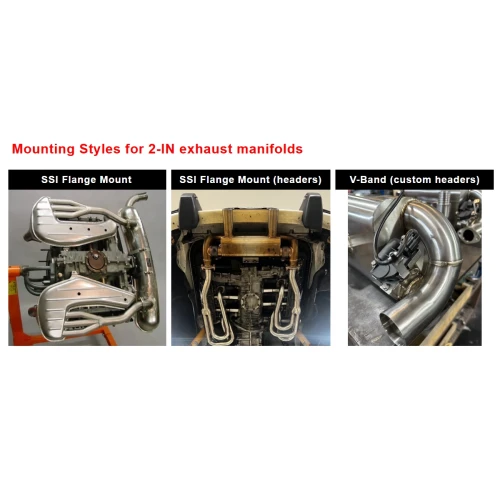 Mounting Styles for 2-IN exhaust manifolds

SSI Flange Mount

SSI Flange Mount (headers)

V-Band (custom headers)