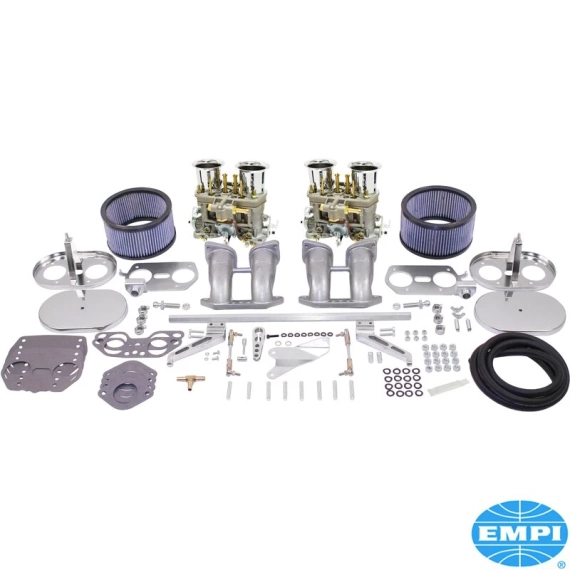 EMPI
®