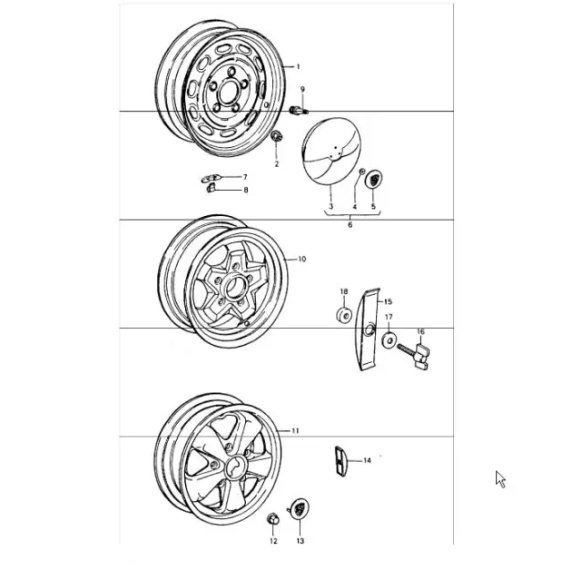 1
9
2
7
8
3
4
5
6
10
18
15
17
16
11
14
12
13